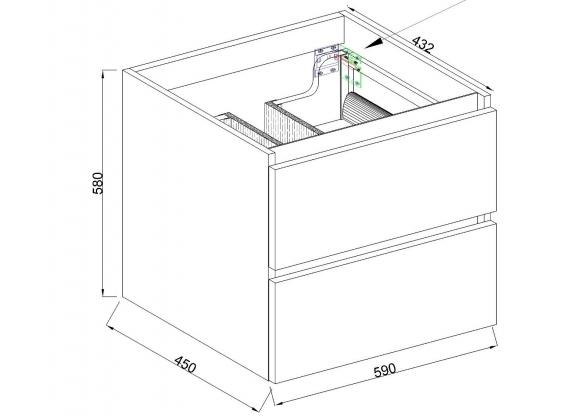 432

580

450

590