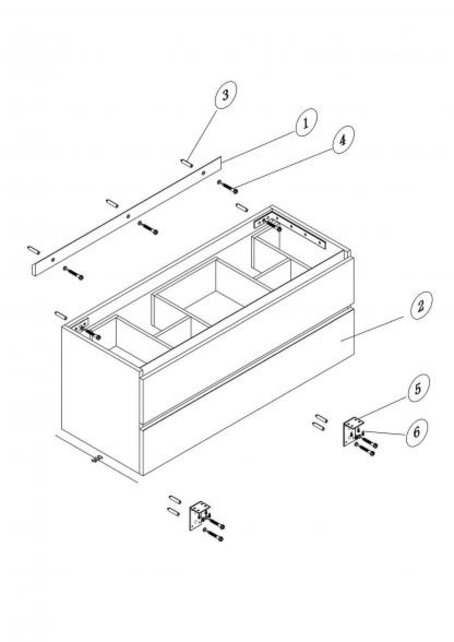 3
1
4
2
5
6