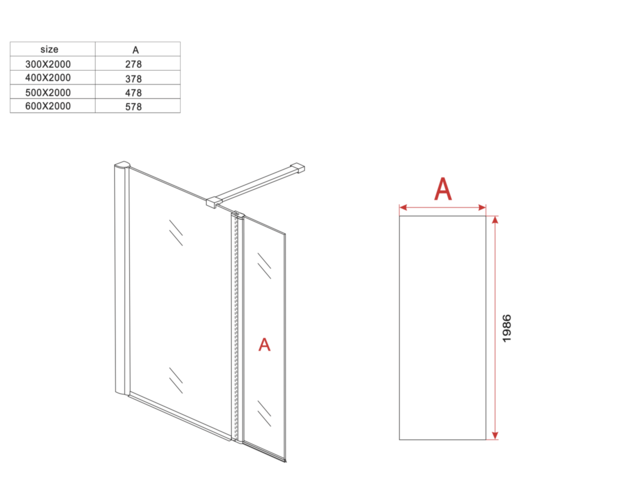 | size | A |
|---|---|
| 300X2000 | 278 |
| 400X2000 | 378 |
| 500X2000 | 478 |
| 600X2000 | 578 |

A

A

1986