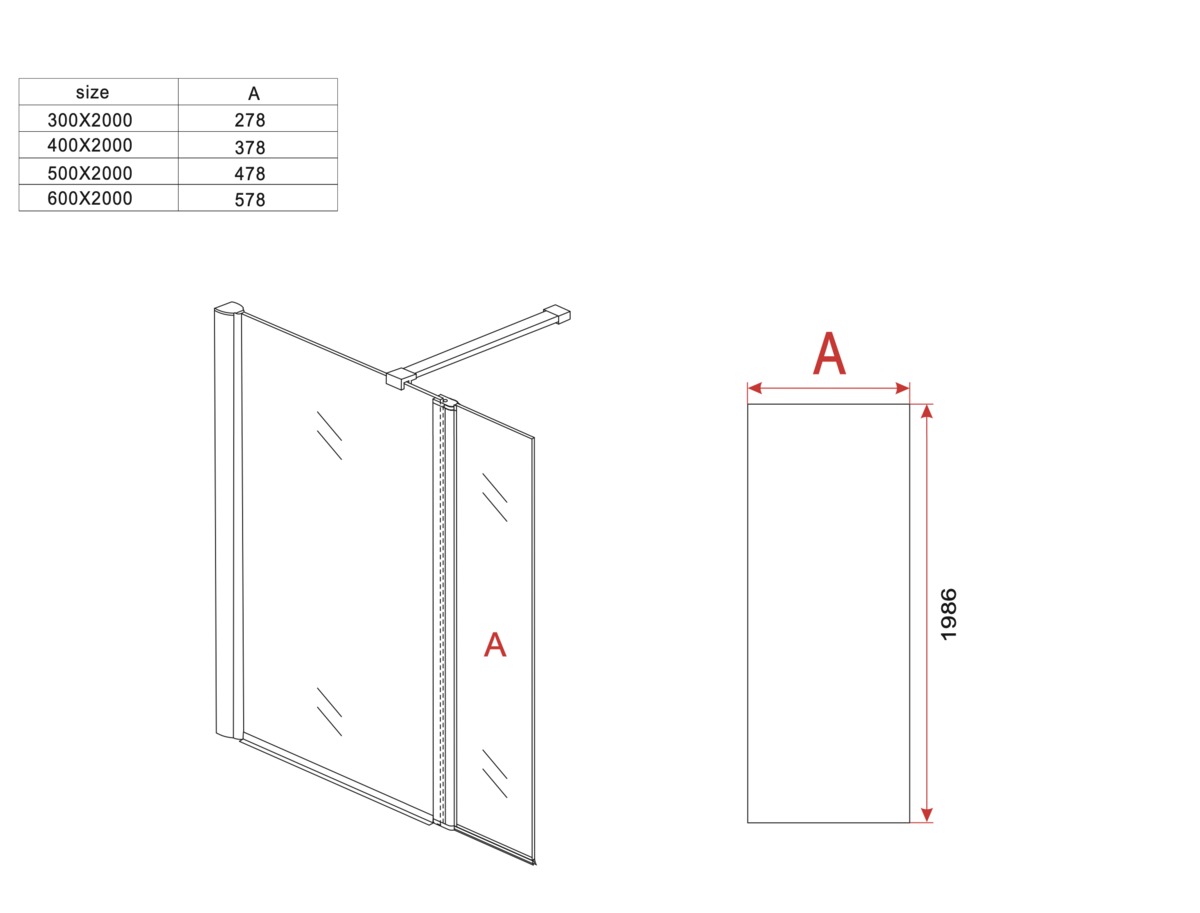 | size | A |
|---|---|
| 300X2000 | 278 |
| 400X2000 | 378 |
| 500X2000 | 478 |
| 600X2000 | 578 |

A

A

1986