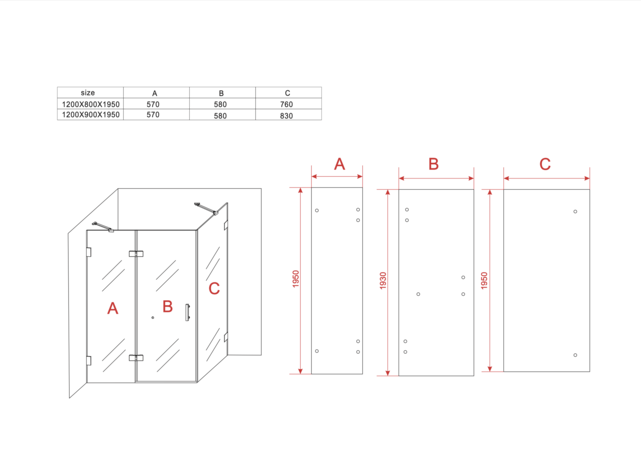 | size | A | B | C |
|---|---|---|---|
| 1200X800X1950 | 570 | 580 | 760 |
| 1200X900X1950 | 570 | 580 | 830 |

A B C

A B C

1950

1930

1950