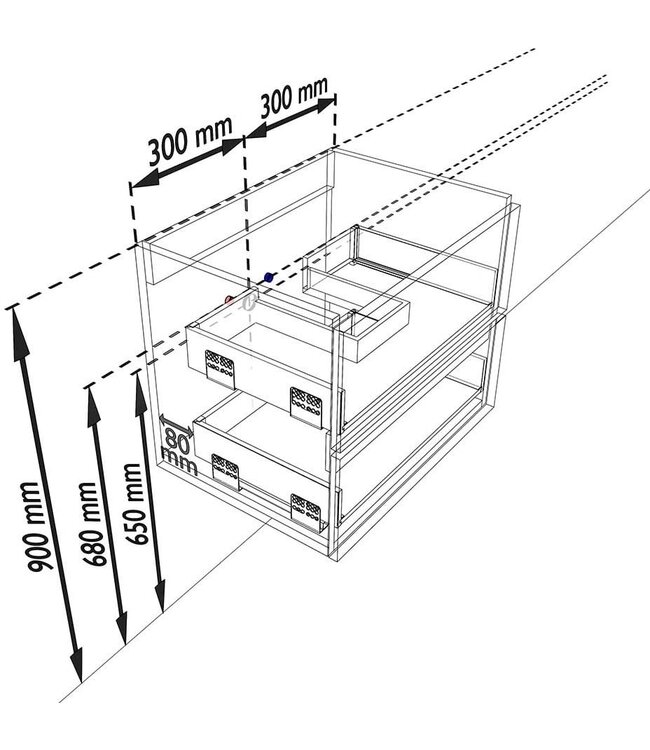 300 mm
300 mm
80 mm
900 mm
680 mm
650 mm