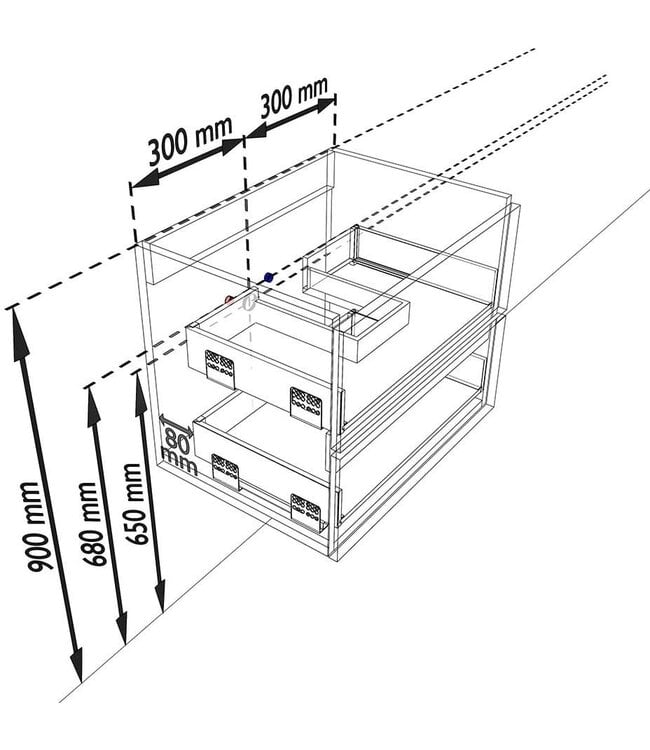 300 mm
300 mm
80 mm
900 mm
680 mm
650 mm