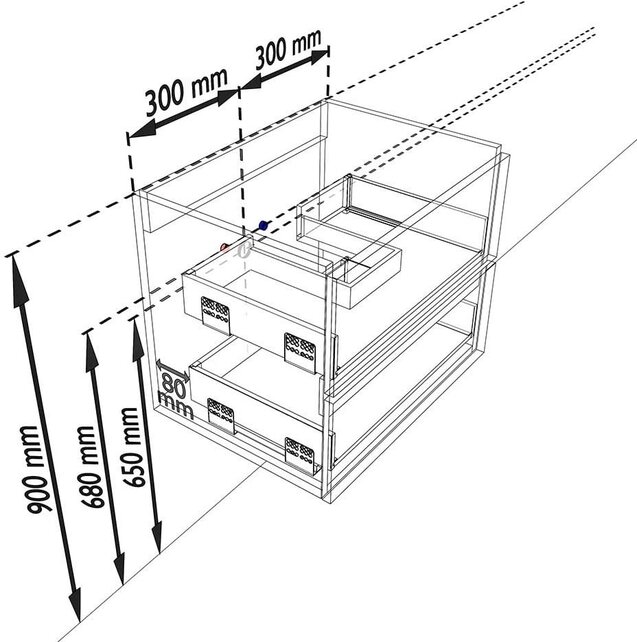 300 mm
300 mm
80 mm
900 mm
680 mm
650 mm