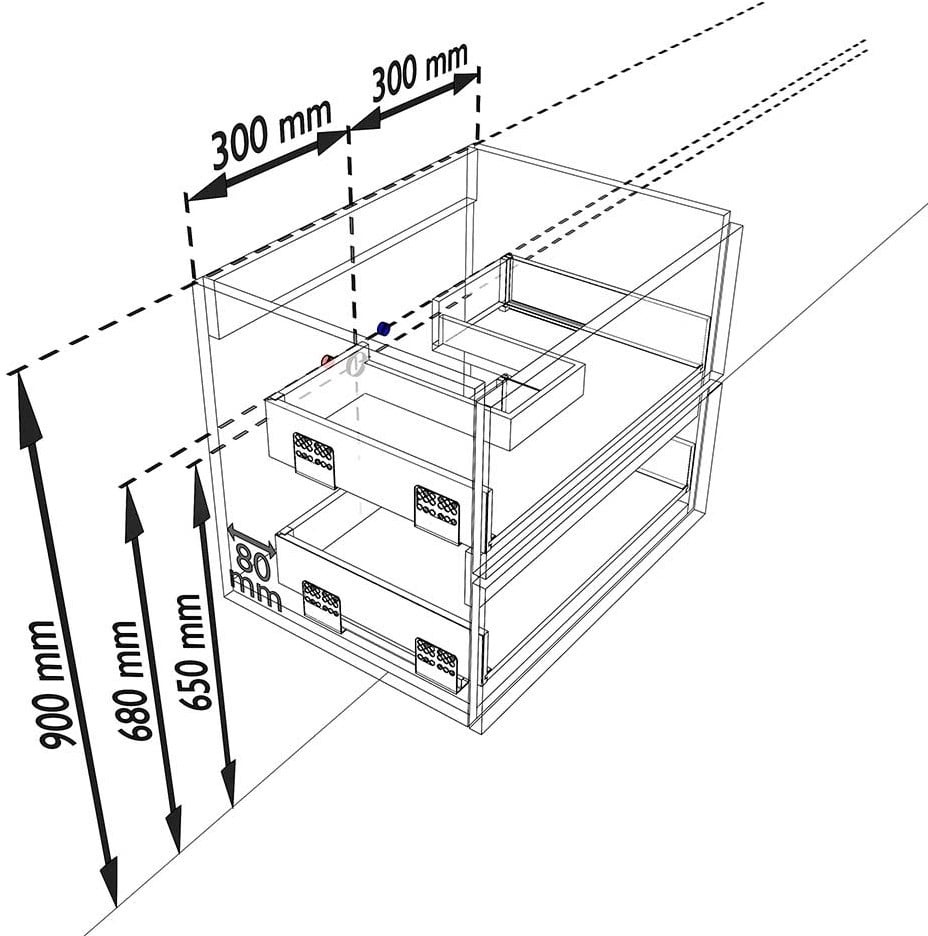 300 mm
300 mm
80 mm
900 mm
680 mm
650 mm