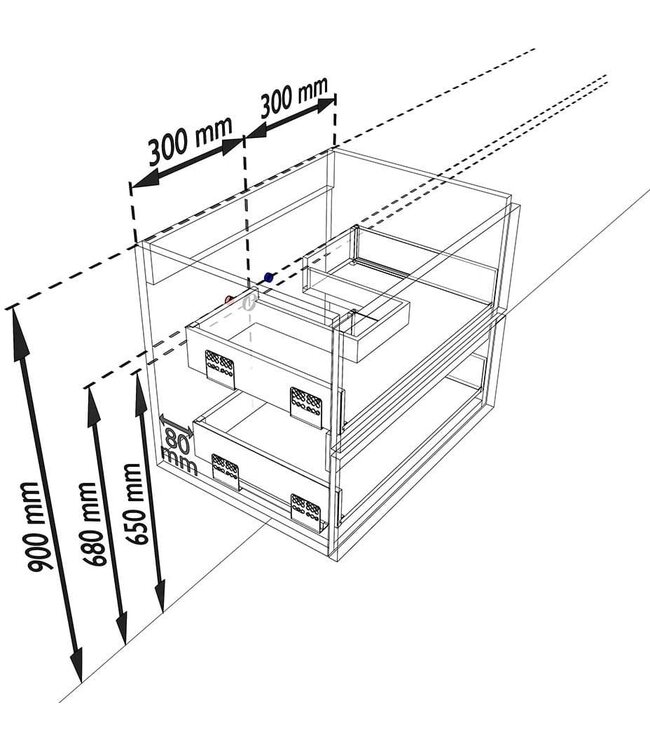 300 mm
300 mm
80 mm
900 mm
680 mm
650 mm