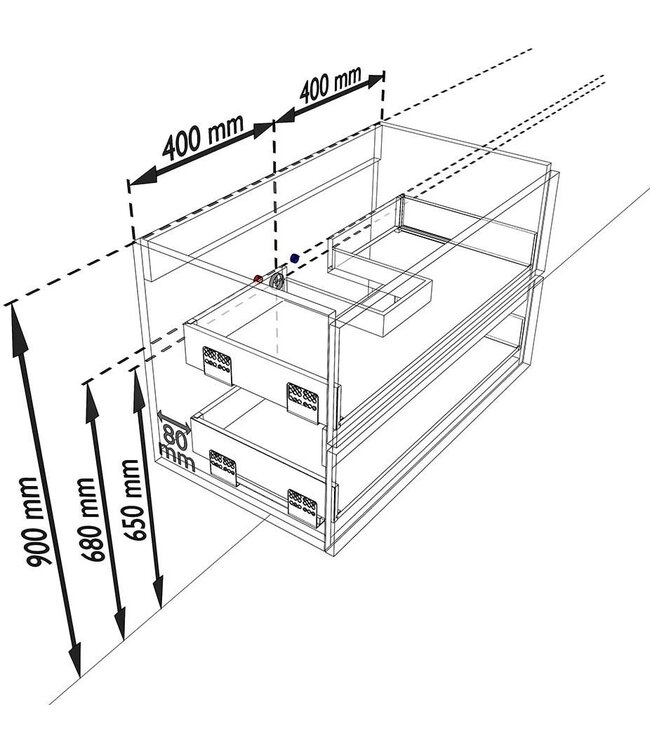 400 mm
400 mm
80 mm
900 mm
680 mm
650 mm