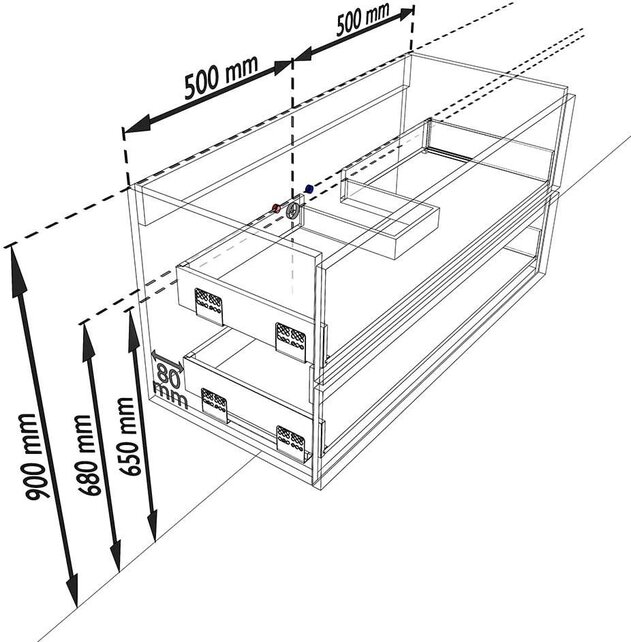 500 mm
500 mm
80 mm
900 mm
680 mm
650 mm