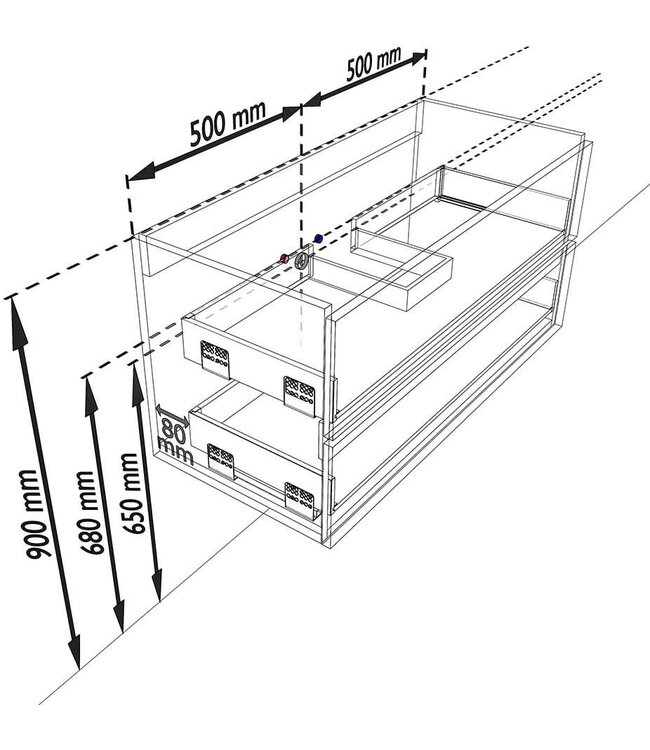 500 mm
500 mm
80 mm
900 mm
680 mm
650 mm