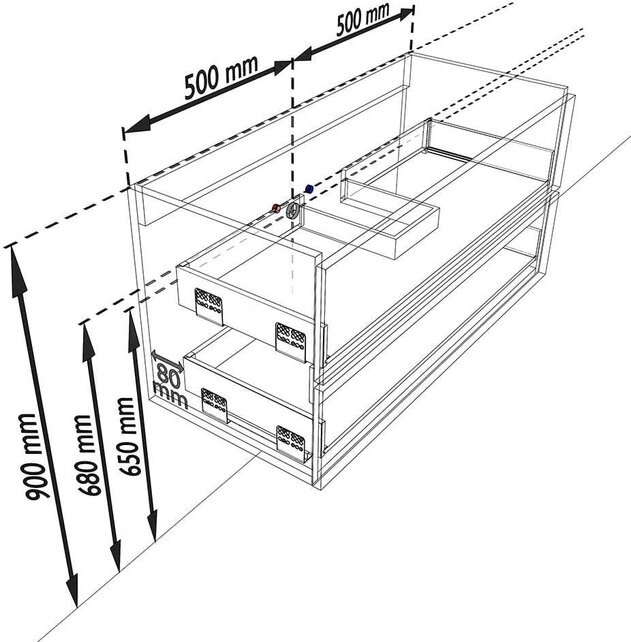 500 mm
500 mm
80 mm
900 mm
680 mm
650 mm