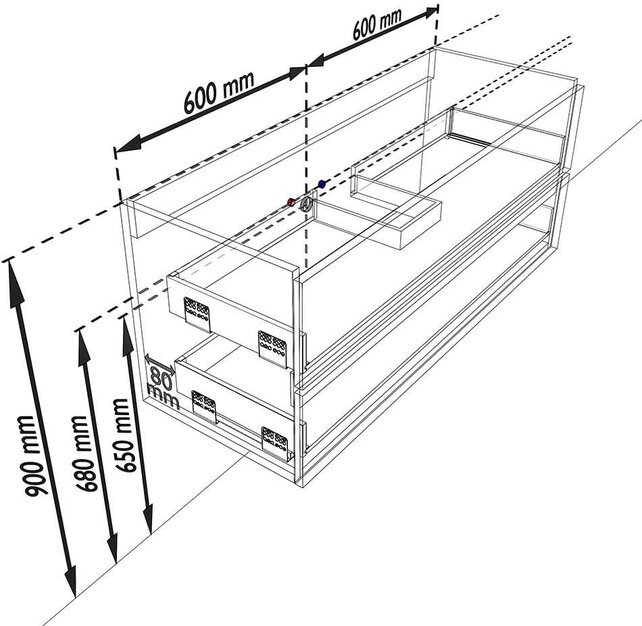 600 mm
600 mm
80 mm
900 mm
680 mm
650 mm