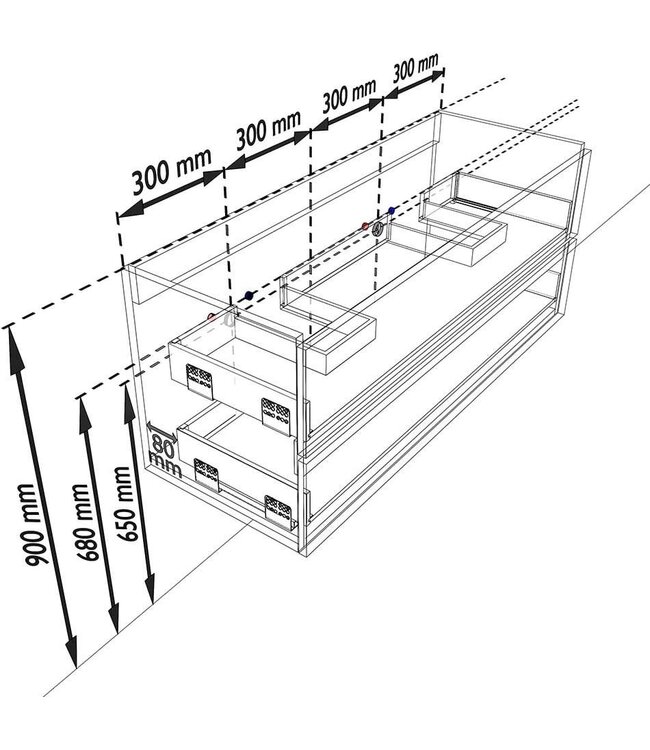 300 mm
300 mm
300 mm
300 mm
80 mm
900 mm
680 mm
650 mm