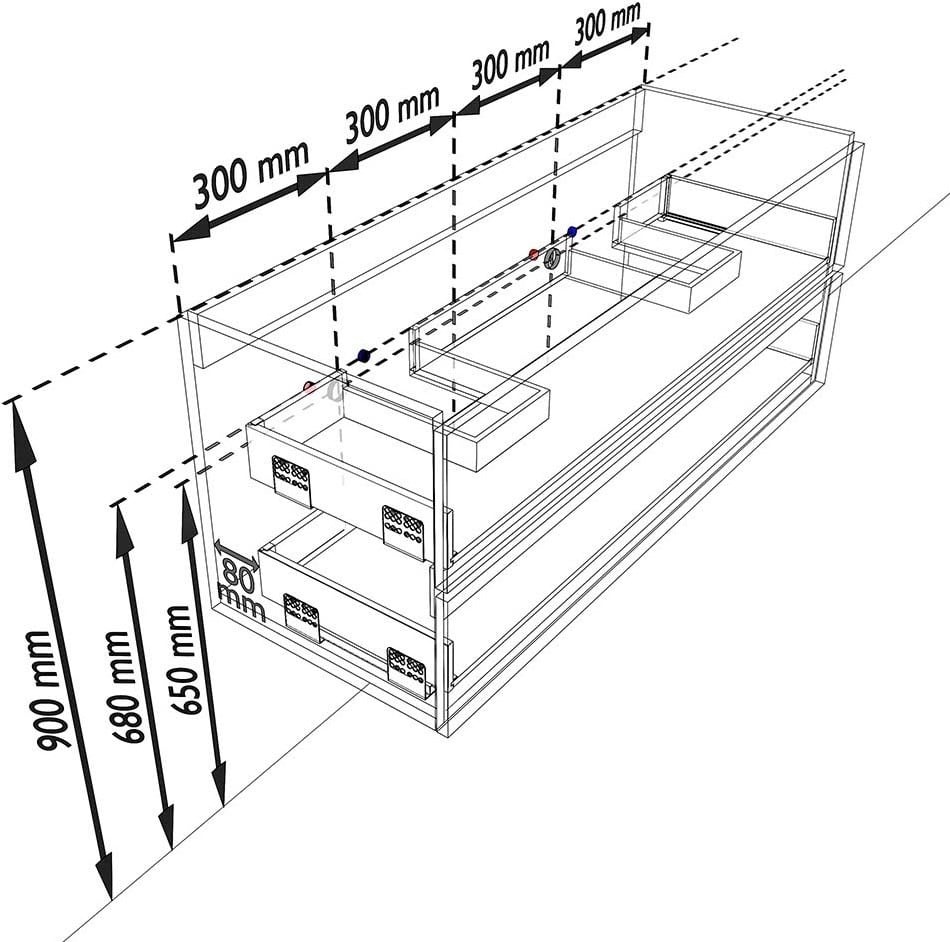 300 mm
300 mm
300 mm
300 mm
80 mm
900 mm
680 mm
650 mm