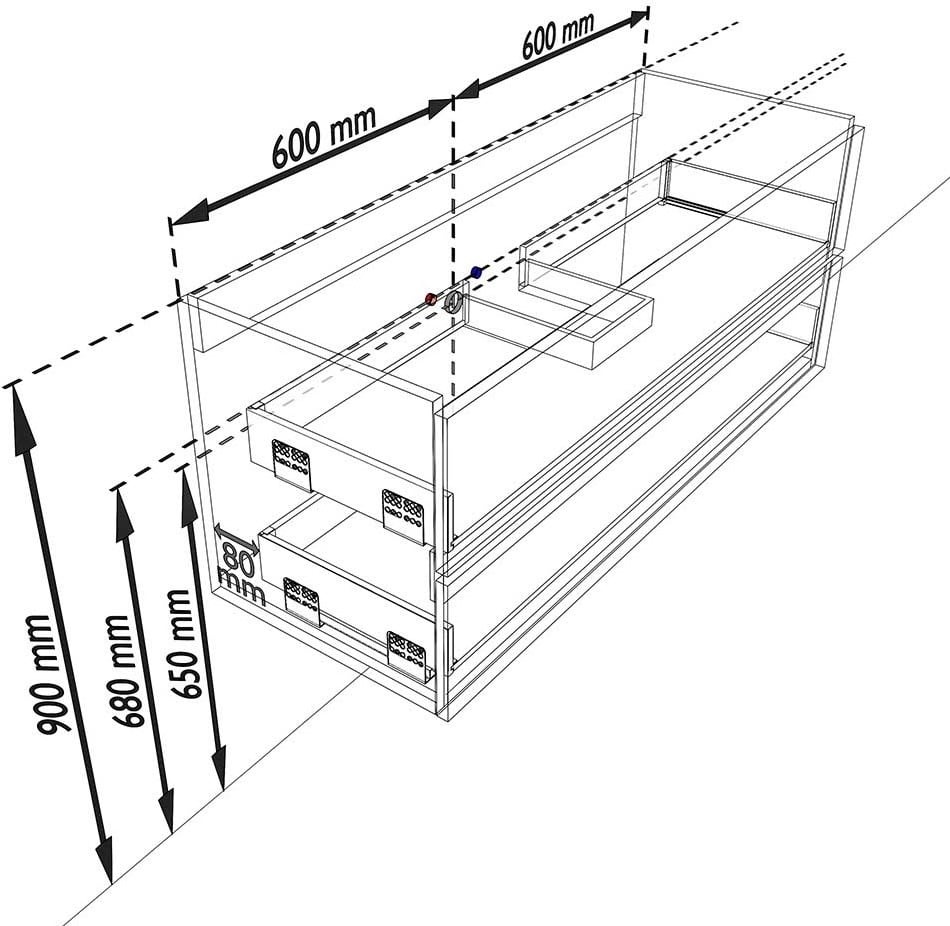 600 mm
600 mm
80 mm
900 mm
680 mm
650 mm