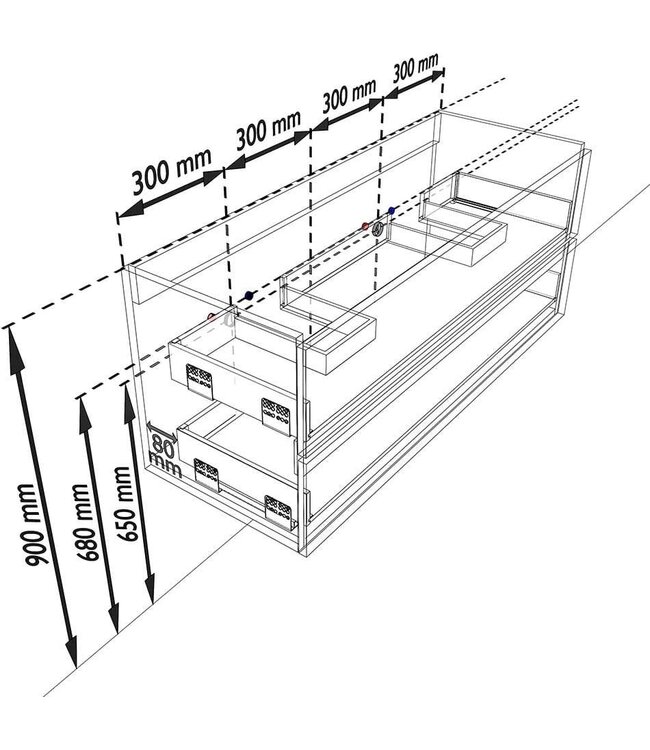 300 mm
300 mm
300 mm
300 mm
80 mm
900 mm
680 mm
650 mm