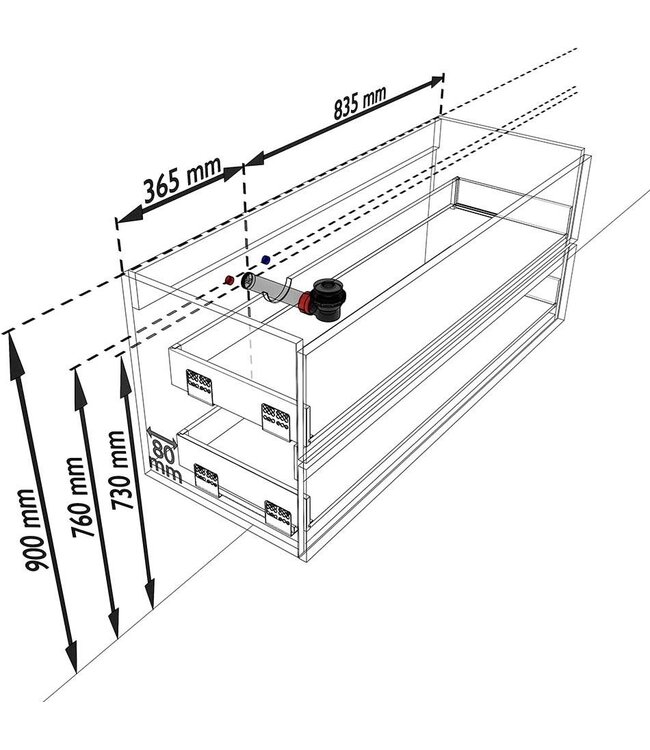 835 mm
365 mm
80 mm
900 mm
760 mm
730 mm