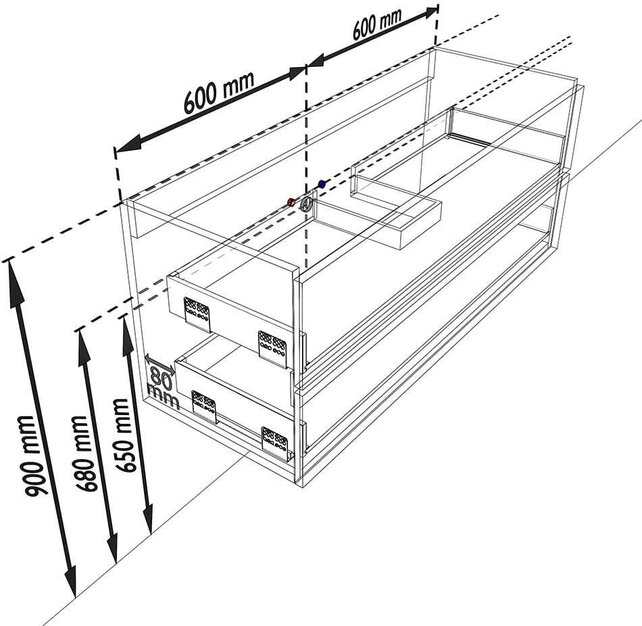 600 mm

600 mm

80 mm

900 mm

680 mm

650 mm