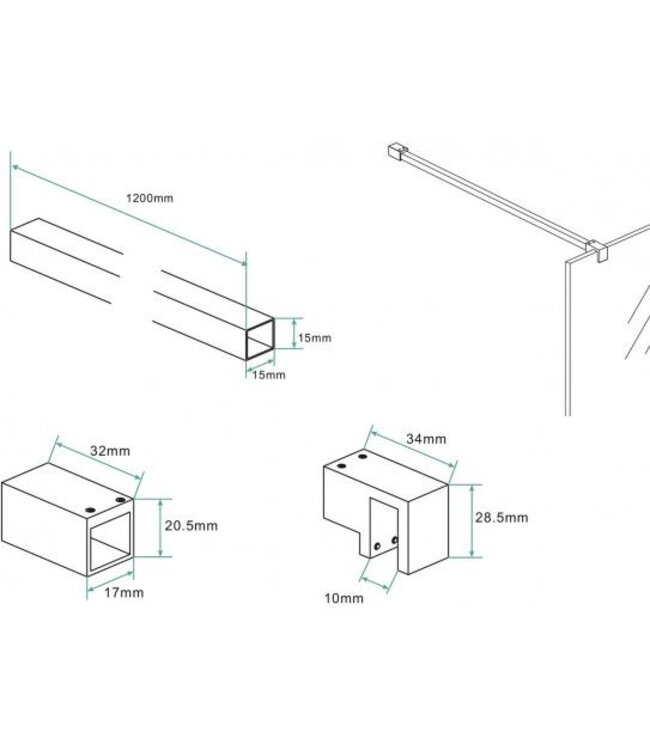 1200mm

15mm

15mm

32mm

20.5mm

17mm

34mm

28.5mm

10mm