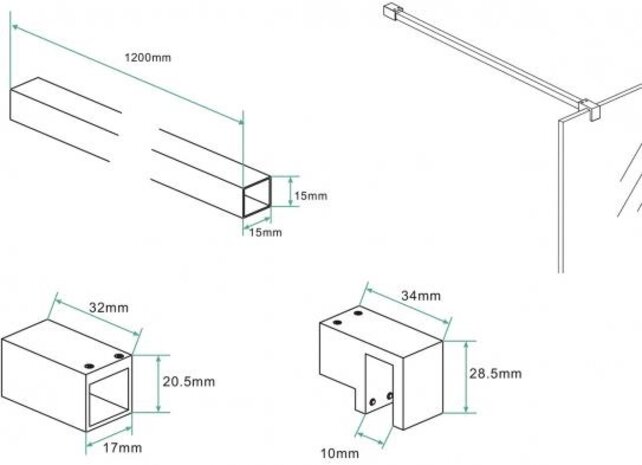 1200mm

15mm

15mm

32mm

20.5mm

17mm

34mm

28.5mm

10mm