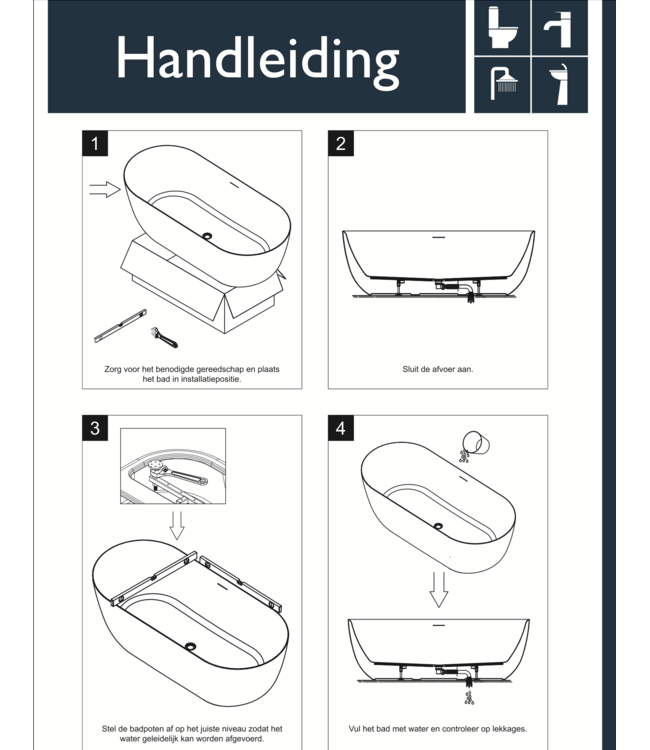 Handleiding

1

Zorg voor het benodigde gereedschap en plaats het bad in installatiepositie.

2

Sluit de afvoer aan.

3

Stel de badpoten af op het juiste niveau zodat het water geleidelijk kan worden afgevoerd.

4

Vul het bad met water en controleer op lekkages.