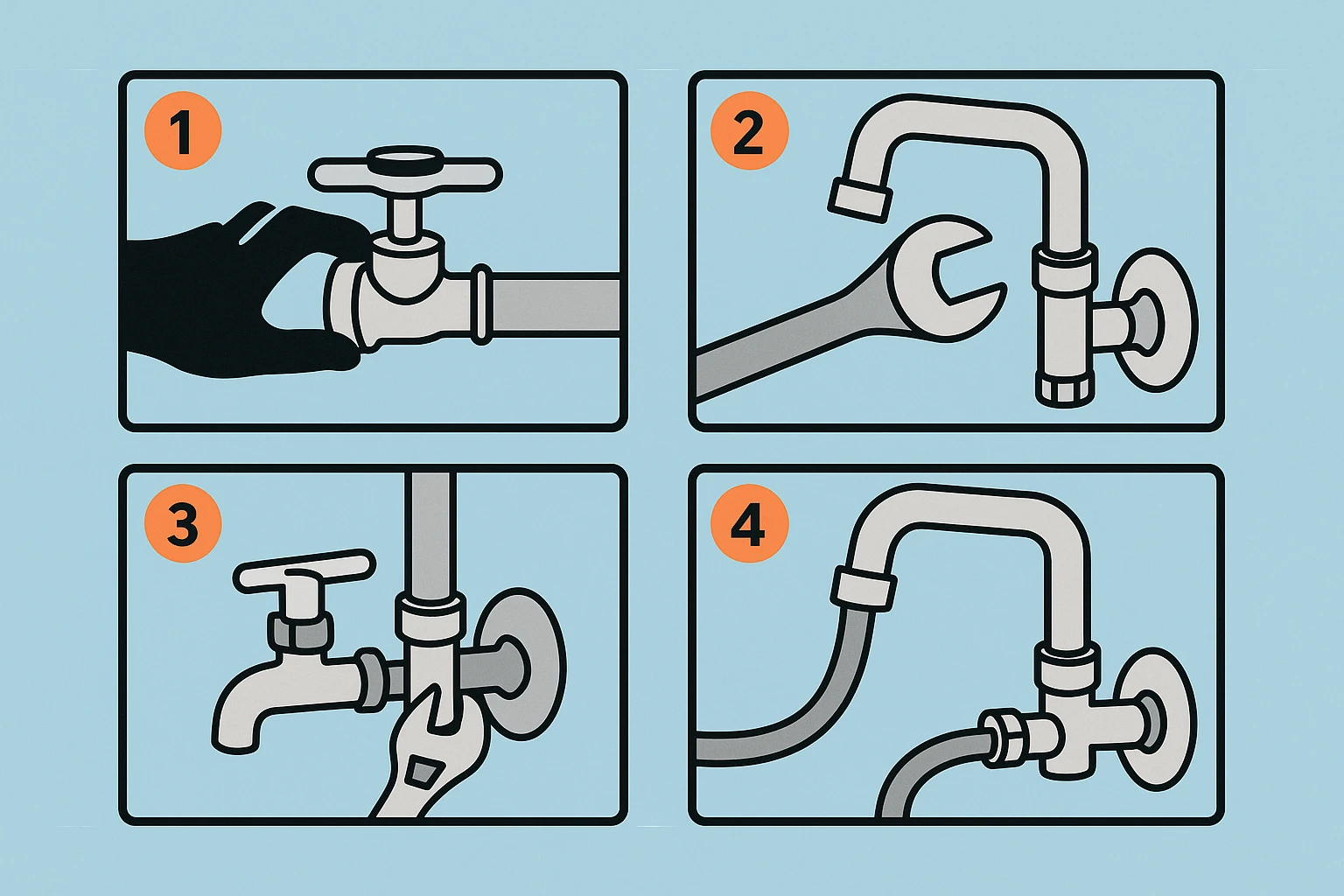 1

2

3

4