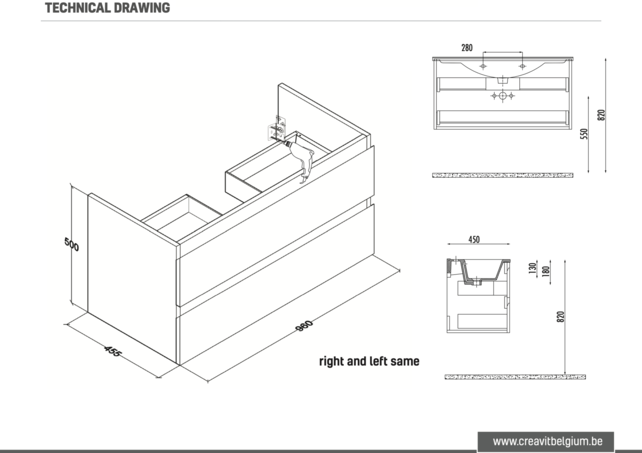 TECHNICAL DRAWING

500

455

980

right and left same

280

550

820

450

130

180

820

www.creavitbelgium.be