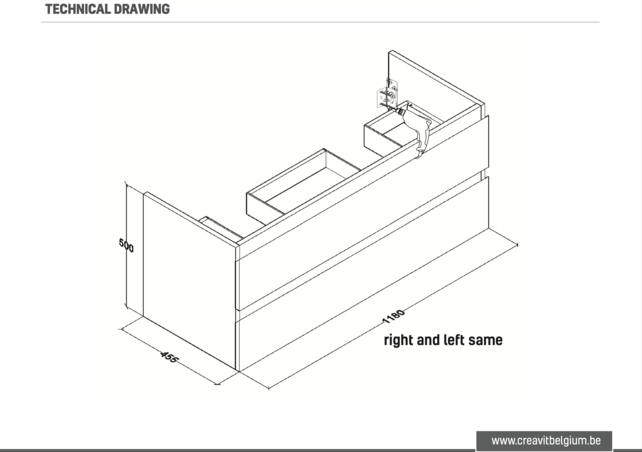 TECHNICAL DRAWING

500

455

1180

right and left same

www.creavitbelgium.be