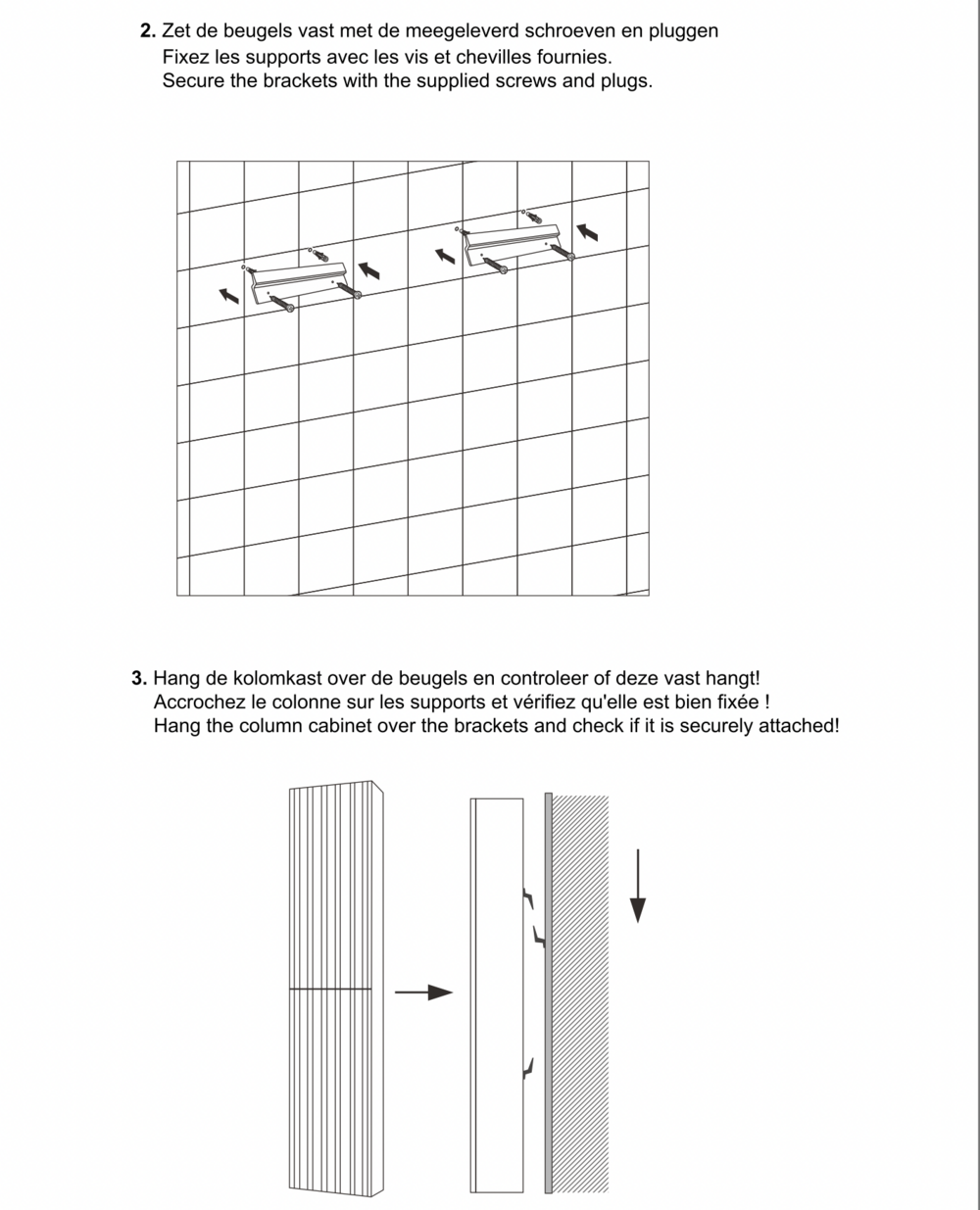 2. Zet de beugels vast met de meegeleverd schroeven en pluggen
Fixez les supports avec les vis et chevilles fournies.
Secure the brackets with the supplied screws and plugs.

3. Hang de kolomkast over de beugels en controleer of deze vast hangt!
Accrochez le colonne sur les supports et vérifiez qu'elle est bien fixée !
Hang the column cabinet over the brackets and check if it is securely attached!