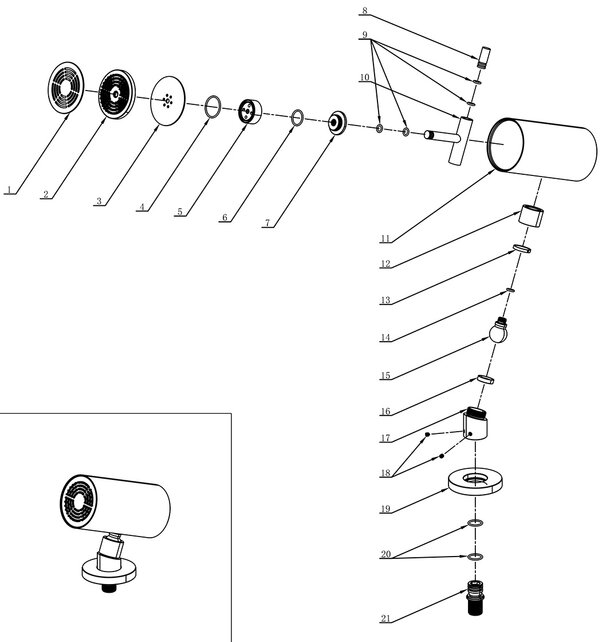 8
9
10
1
2
3
4
5
6
7
11
12
13
14
15
16
17
18
19
20
21