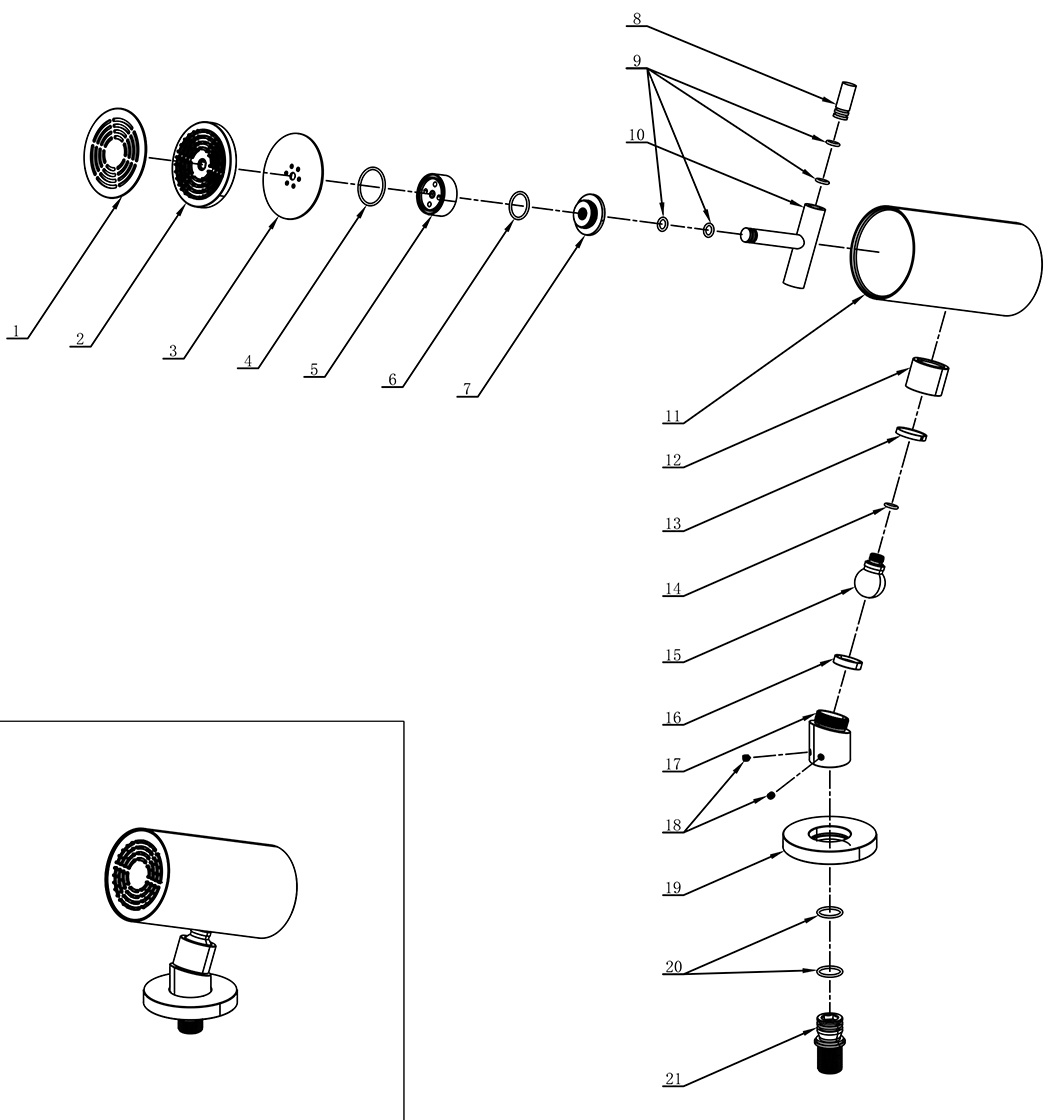 8
9
10
1
2
3
4
5
6
7
11
12
13
14
15
16
17
18
19
20
21