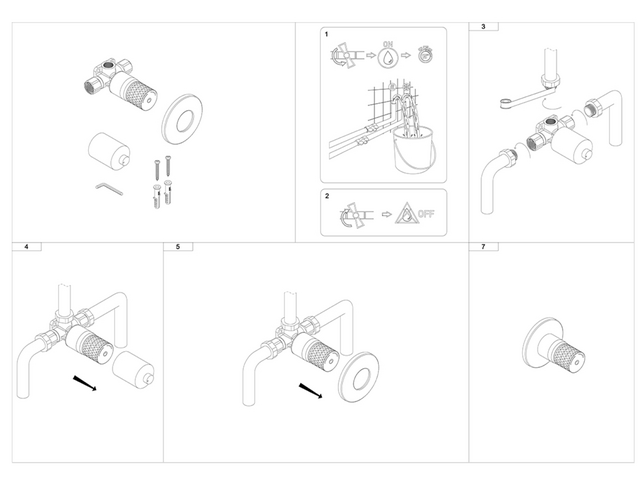 1

ON

2

OFF

3

4

5

7