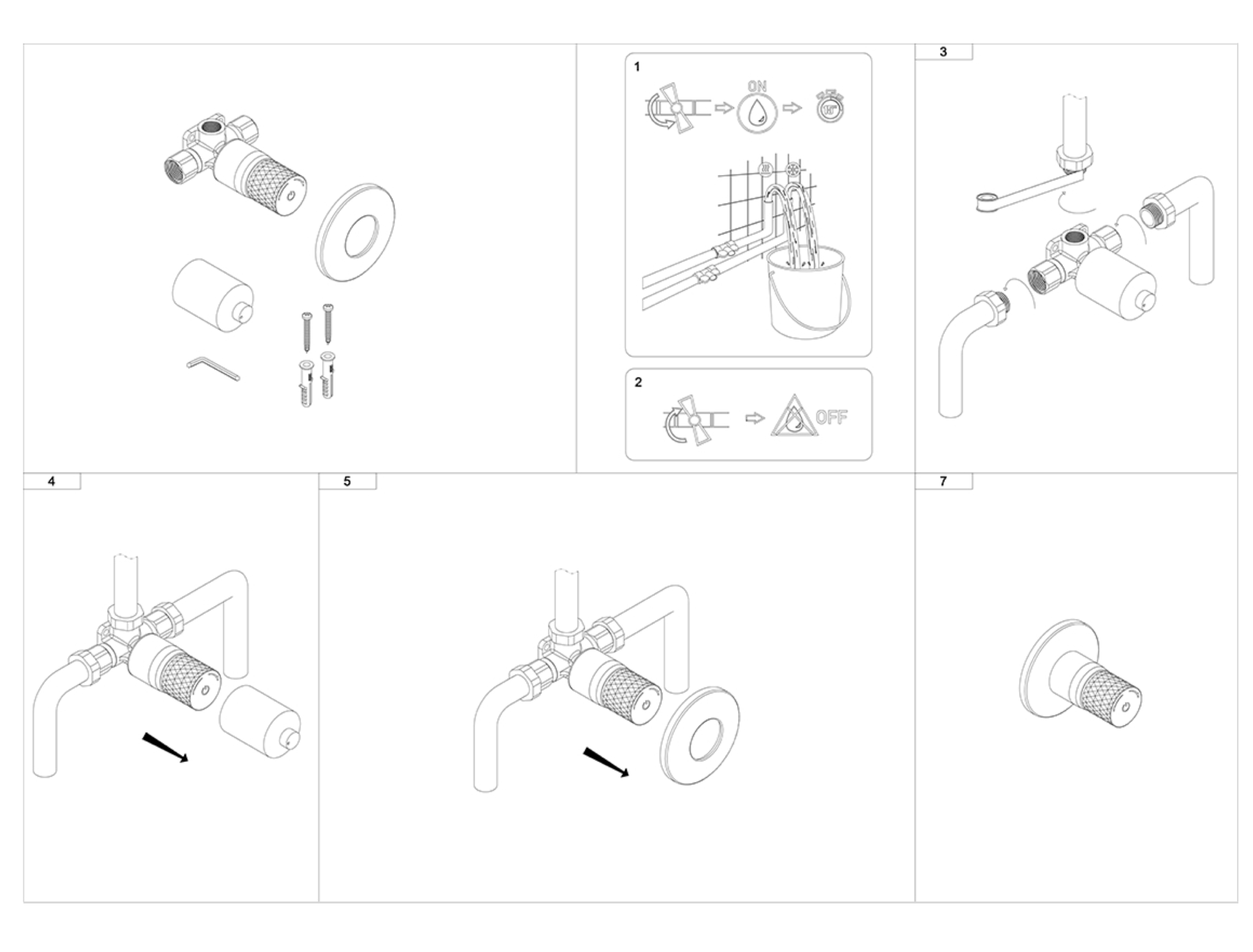 1

ON

2

OFF

3

4

5

7