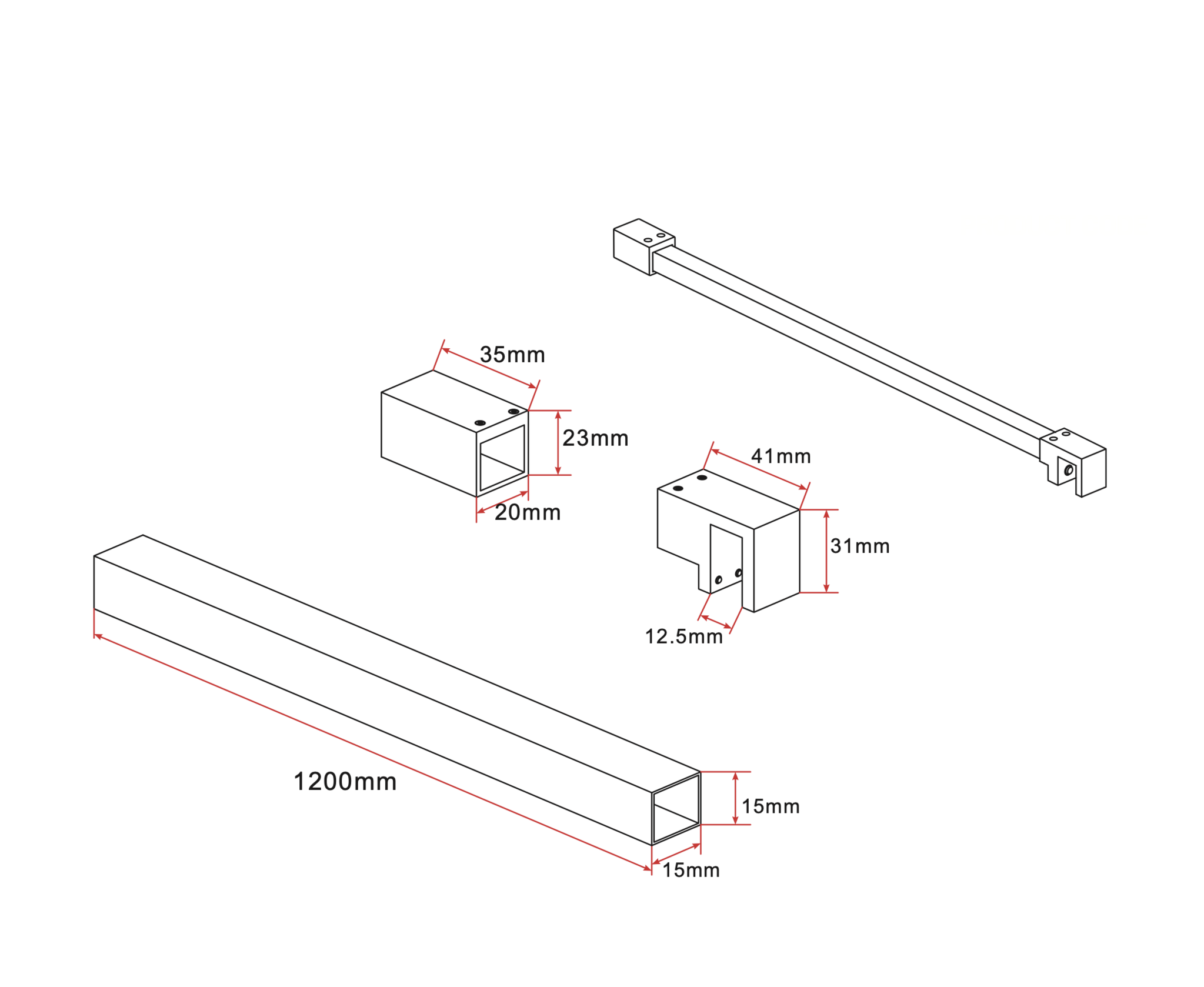 35mm
23mm
20mm
41mm
31mm
12.5mm
1200mm
15mm
15mm