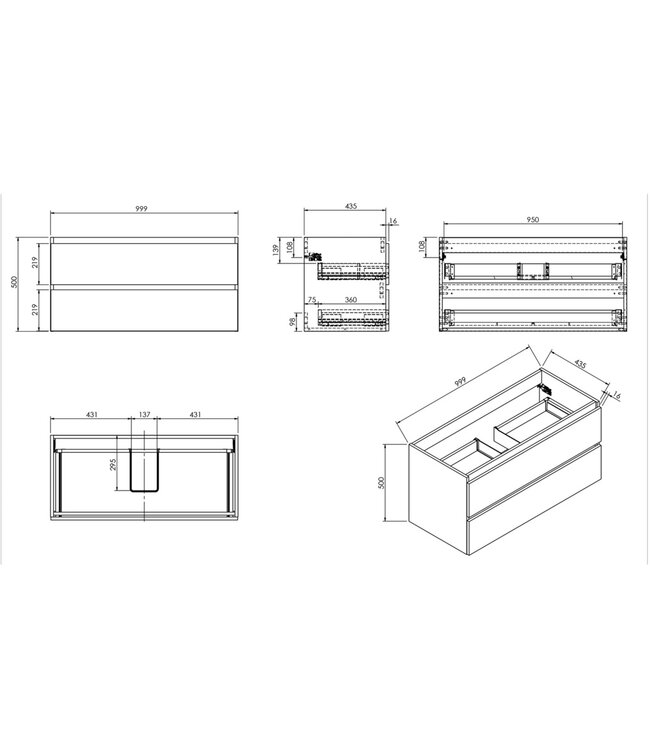 999
500
219
219

435
16
139
108
75
360
98

950
108

431
137
431
295

999
435
16
500