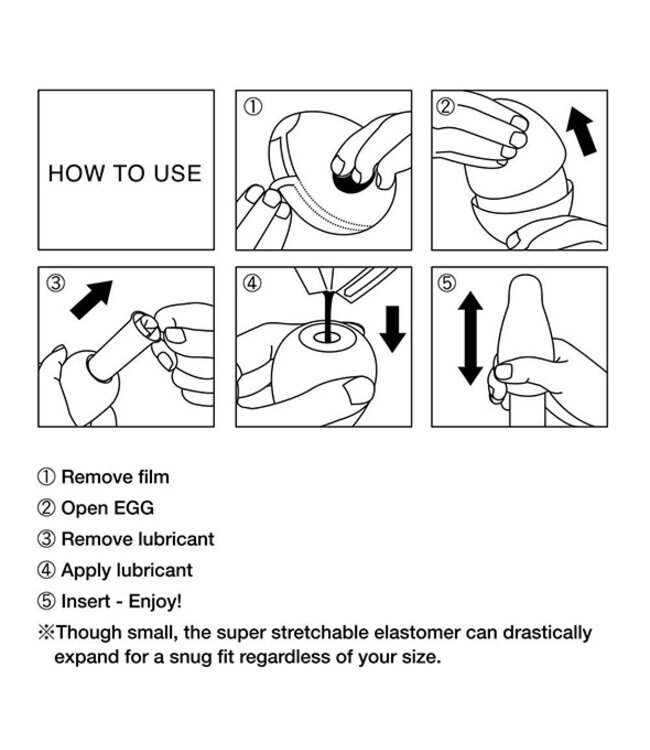 HOW TO USE

①

②

③

④

⑤

① Remove film
② Open EGG
③ Remove lubricant
④ Apply lubricant
⑤ Insert - Enjoy!
※Though small, the super stretchable elastomer can drastically expand for a snug fit regardless of your size.