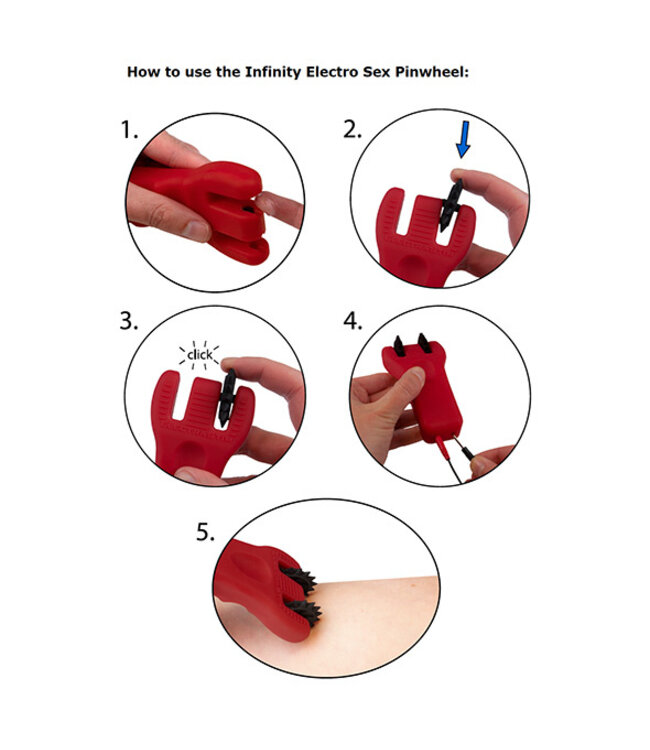 How to use the Infinity Electro Sex Pinwheel:

1.

2.

3.

click

4.

5.