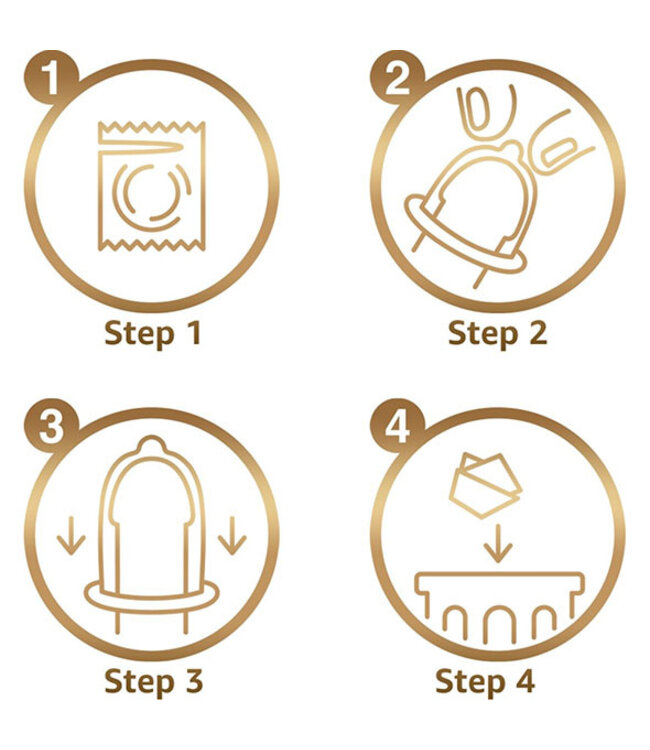 1

Step 1

2

Step 2

3

Step 3

4

Step 4