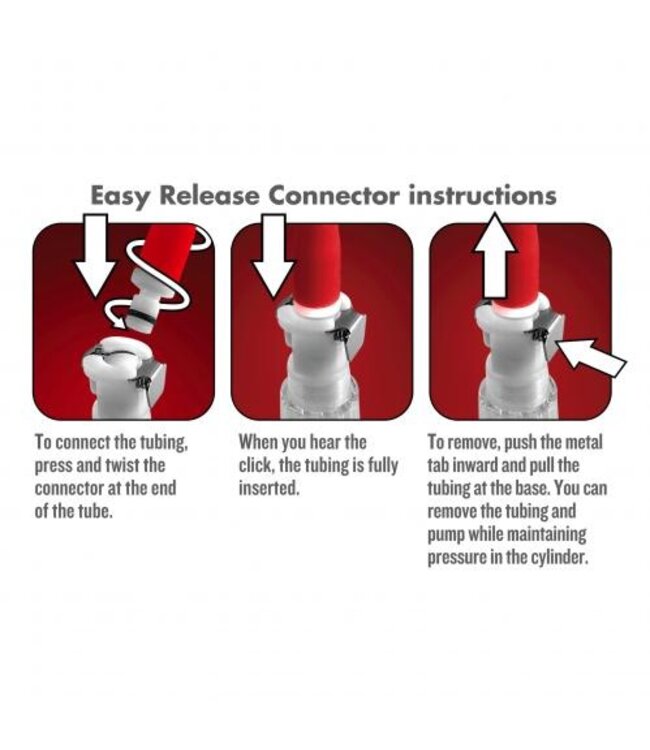 Easy Release Connector instructions

To connect the tubing, press and twist the connector at the end of the tube.

When you hear the click, the tubing is fully inserted.

To remove, push the metal tab inward and pull the tubing at the base. You can remove the tubing and pump while maintaining pressure in the cylinder.