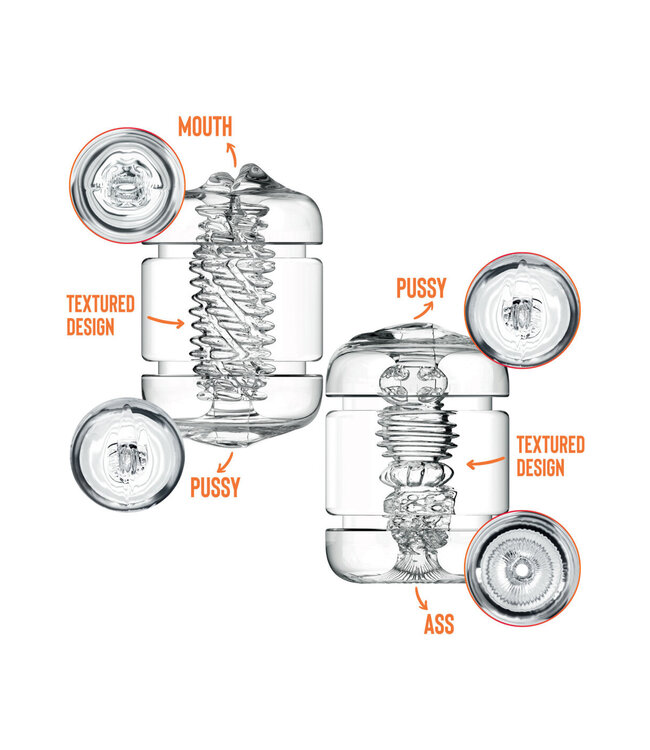 MOUTH

TEXTURED DESIGN

PUSSY

PUSSY

TEXTURED DESIGN

ASS