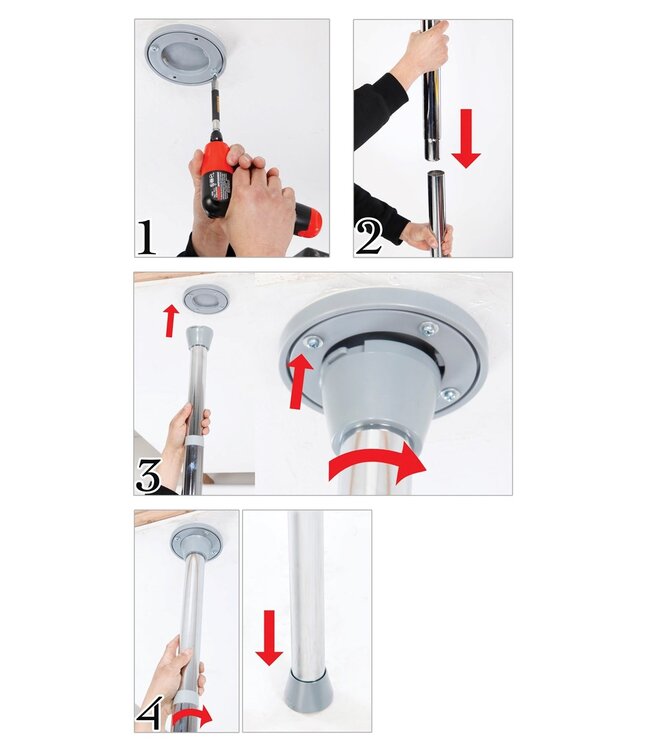 1

2

3

4