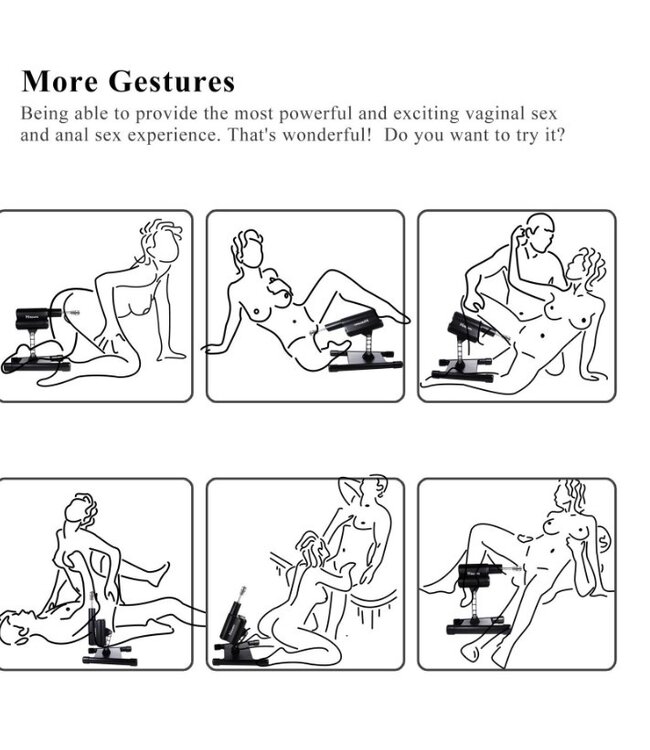 More Gestures

Being able to provide the most powerful and exciting vaginal sex and anal sex experience. That's wonderful! Do you want to try it?