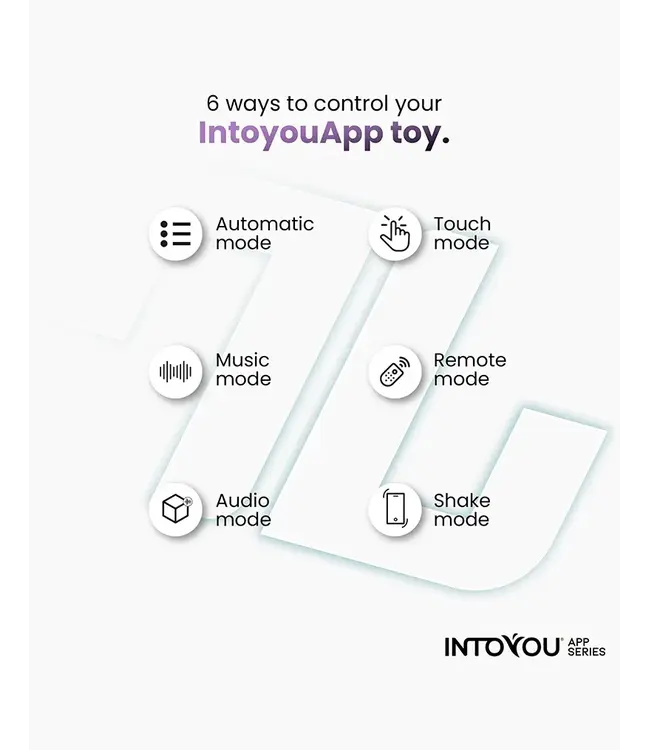 6 ways to control your
IntoyouApp toy.

Automatic mode

Touch mode

Music mode

Remote mode

Audio mode

Shake mode

INTOYOU® APP SERIES