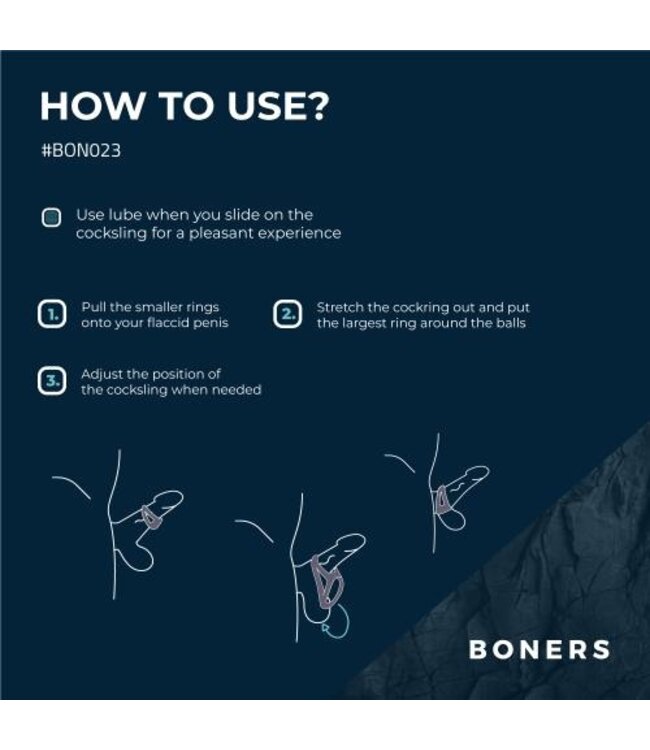 HOW TO USE?

#BON023

Use lube when you slide on the cocksling for a pleasant experience

1. Pull the smaller rings onto your flaccid penis

2. Stretch the cockring out and put the largest ring around the balls

3. Adjust the position of the cocksling when needed

BONERS