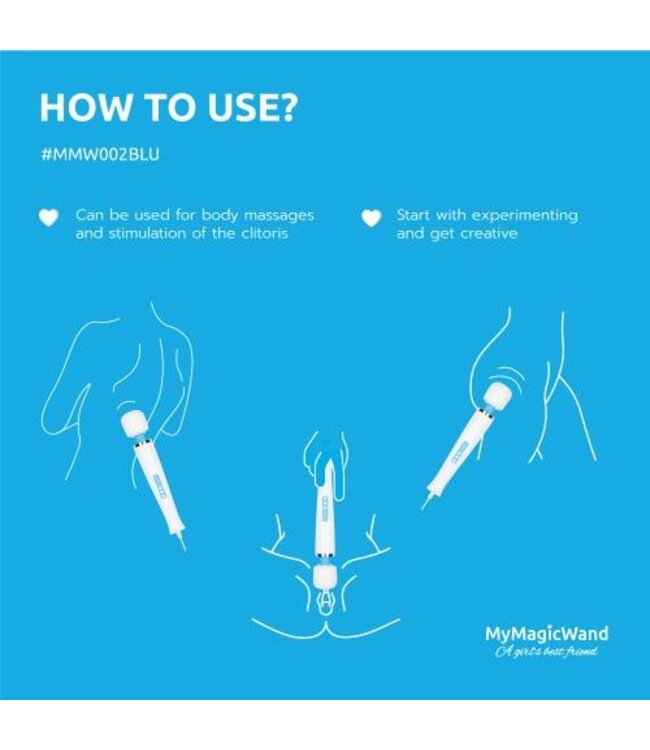 HOW TO USE?

#MMW002BLU

Can be used for body massages and stimulation of the clitoris

Start with experimenting and get creative

MyMagicWand
A girl's best friend