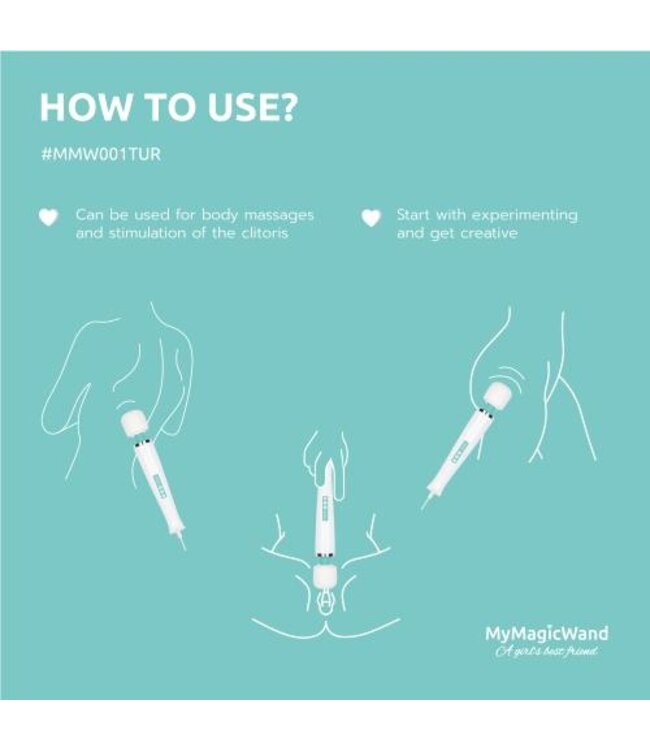 HOW TO USE?

#MMW001TUR

Can be used for body massages and stimulation of the clitoris

Start with experimenting and get creative

MyMagicWand
A girl's best friend