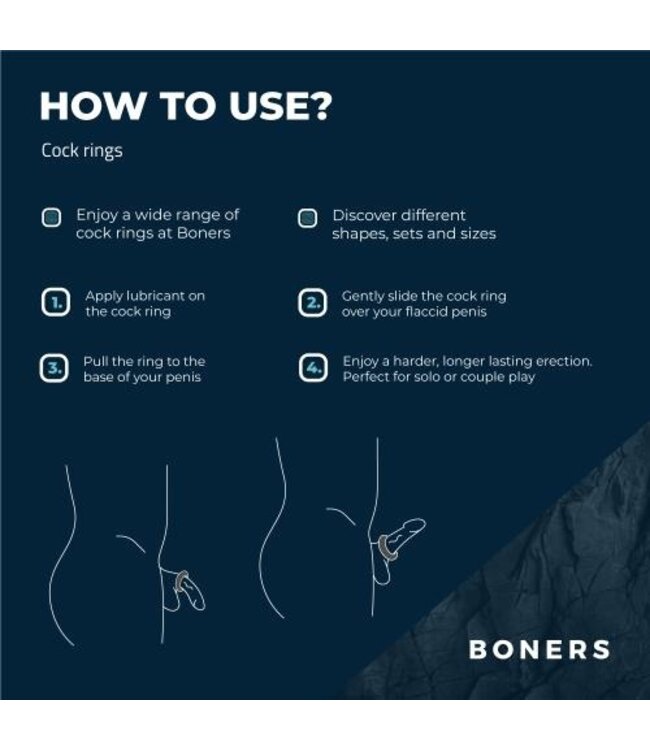 HOW TO USE?

Cock rings

Enjoy a wide range of cock rings at Boners

Discover different shapes, sets and sizes

1. Apply lubricant on the cock ring

2. Gently slide the cock ring over your flaccid penis

3. Pull the ring to the base of your penis

4. Enjoy a harder, longer lasting erection. Perfect for solo or couple play

BONERS