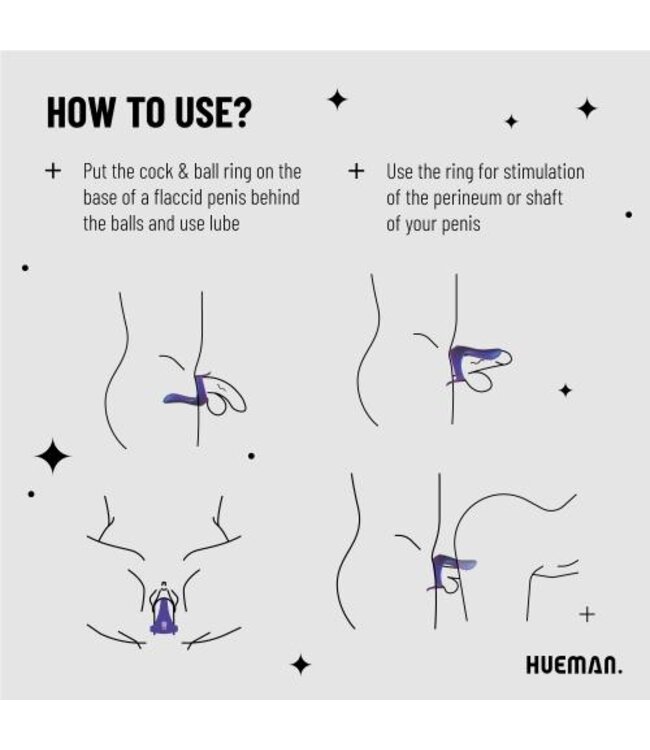 HOW TO USE?

+ Put the cock & ball ring on the base of a flaccid penis behind the balls and use lube

+ Use the ring for stimulation of the perineum or shaft of your penis

HUEMAN.