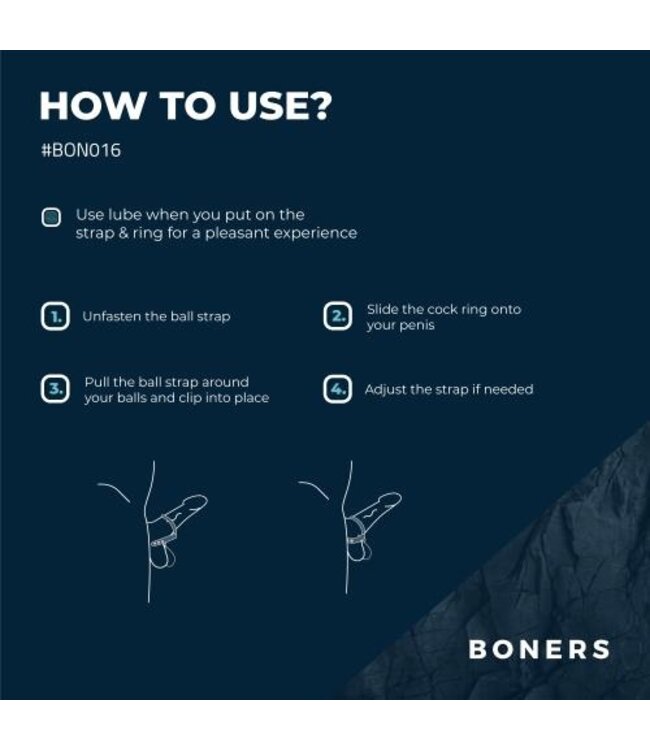 HOW TO USE?

#BON016

Use lube when you put on the strap & ring for a pleasant experience

1. Unfasten the ball strap

2. Slide the cock ring onto your penis

3. Pull the ball strap around your balls and clip into place

4. Adjust the strap if needed

BONERS