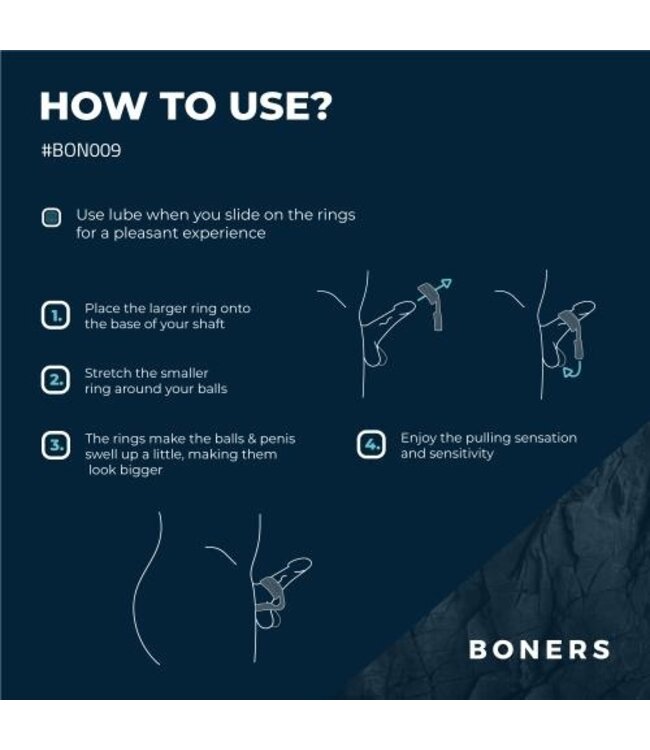 HOW TO USE?

#BON009

Use lube when you slide on the rings for a pleasant experience

1. Place the larger ring onto the base of your shaft

2. Stretch the smaller ring around your balls

3. The rings make the balls & penis swell up a little, making them look bigger

4. Enjoy the pulling sensation and sensitivity

BONERS