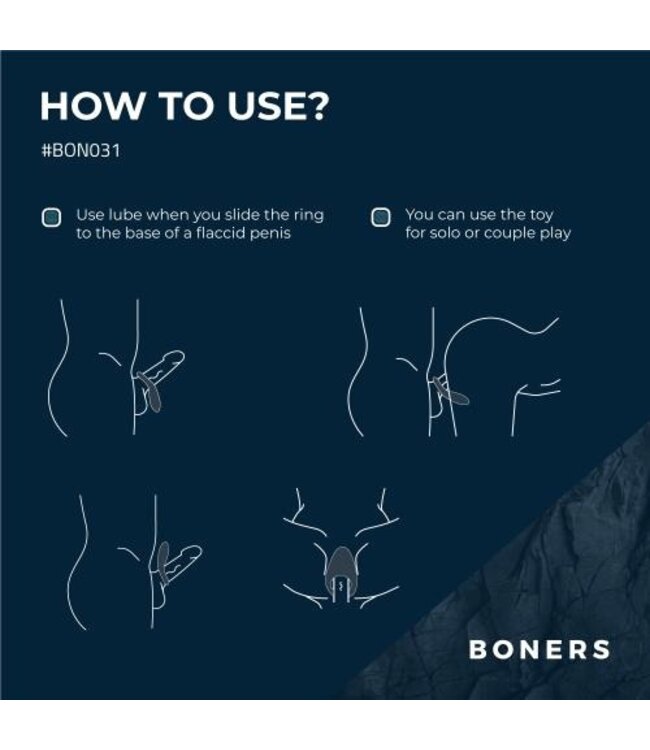 HOW TO USE?

#BON031

Use lube when you slide the ring to the base of a flaccid penis

You can use the toy for solo or couple play

BONERS